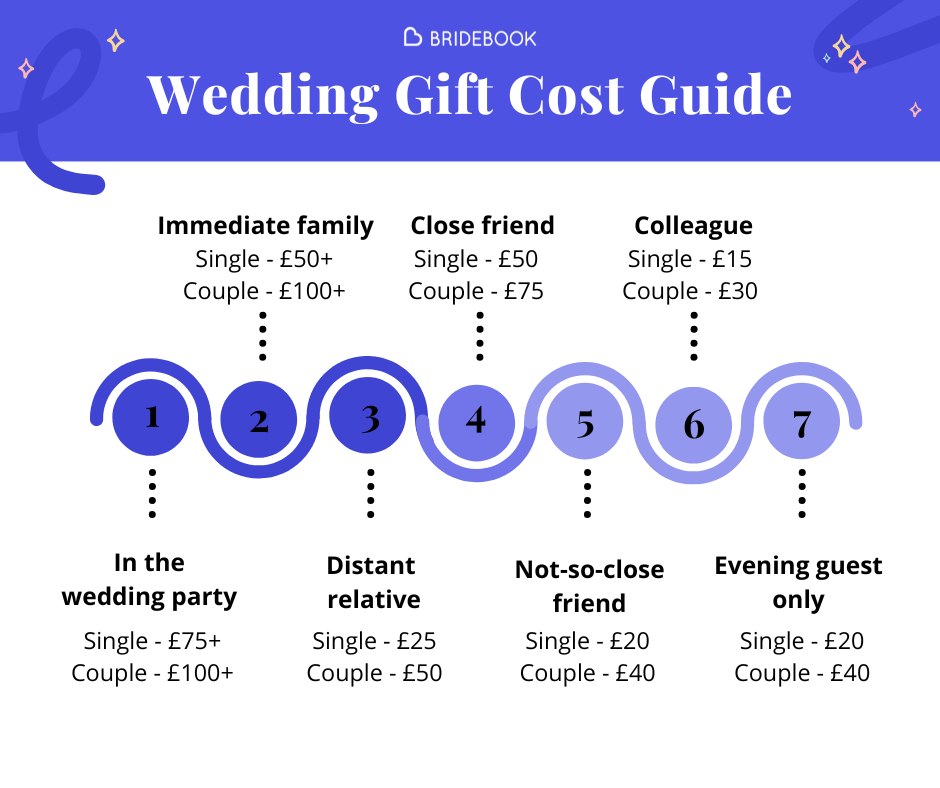 BRIDEBOOK

Wedding Gift Cost Guide

Immediate family
Single - £50+
Couple - £100+

Close friend
Single - £50
Couple - £75

Colleague
Single - £15
Couple - £30

1 2 3 4 5 6 7

In the wedding party
Single - £75+
Couple - £100+

Distant relative
Single - £25
Couple - £50

Not-so-close friend
Single - £20
Couple - £40

Evening guest only
Single - £20
Couple - £40