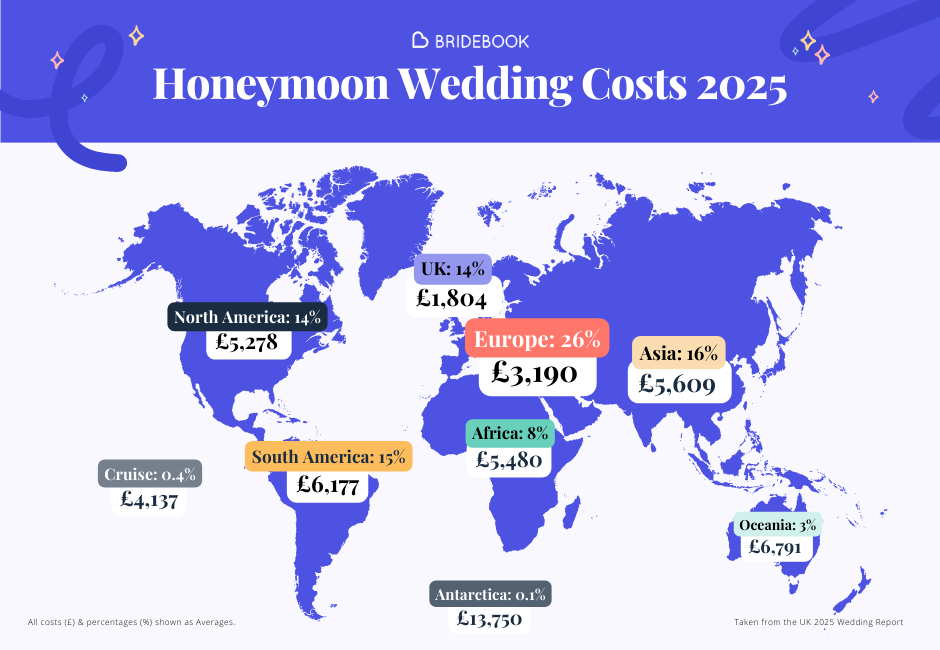 BRIDEBOOK

Honeymoon Wedding Costs 2025

UK: 14%
£1,804

North America: 14%
£5,278

Europe: 26%
£3,190

Asia: 16%
£5,609

Africa: 8%
£5,480

South America: 15%
£6,177

Cruise: 0.4%
£4,137

Oceania: 3%
£6,791

Antarctica: 0.1%
£13,750

All costs (£) & percentages (%) shown as Averages.

Taken from the UK 2025 Wedding Report